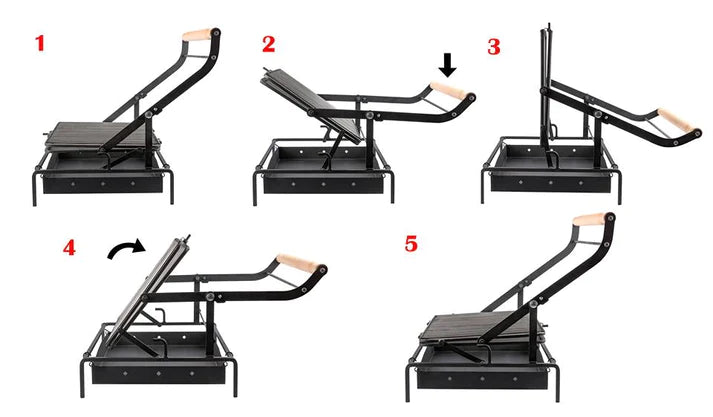 1

2

3

4

5