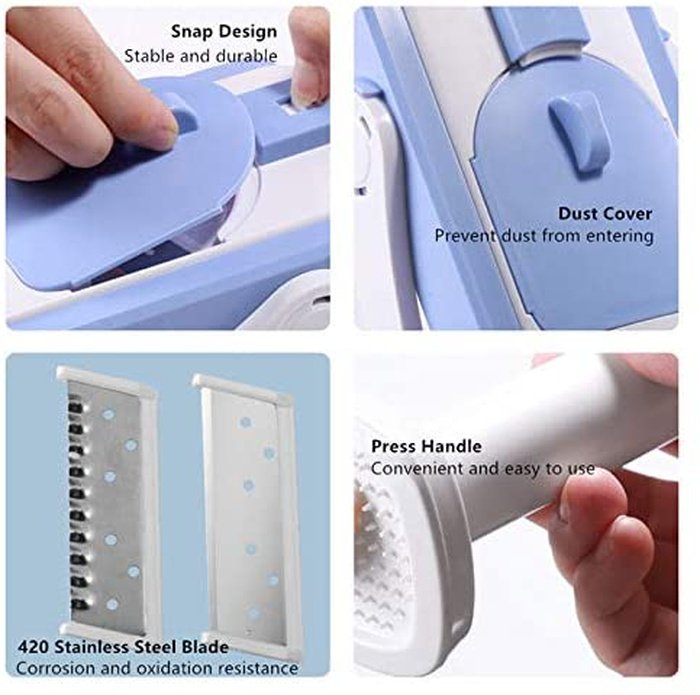 Snap Design
Stable and durable

Dust Cover
Prevent dust from entering

420 Stainless Steel Blade
Corrosion and oxidation resistance

Press Handle
Convenient and easy to use